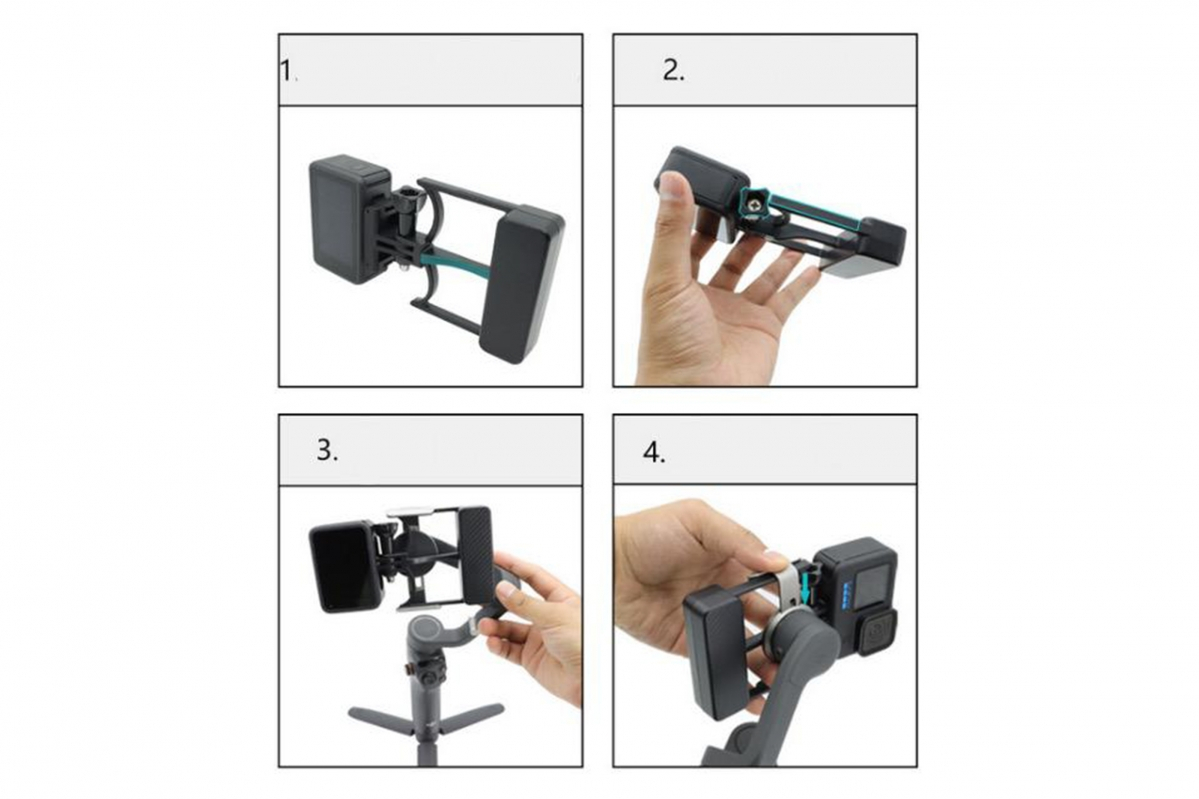 1.

2.

3.

4.