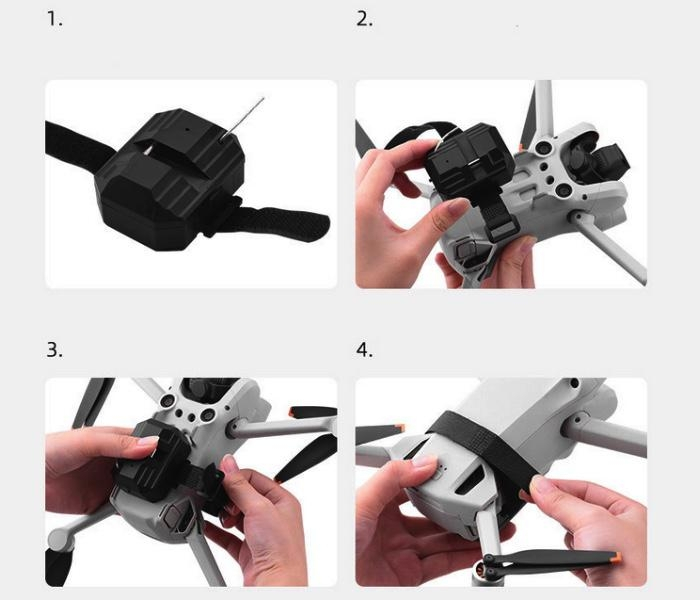 1.

2.

3.

4.